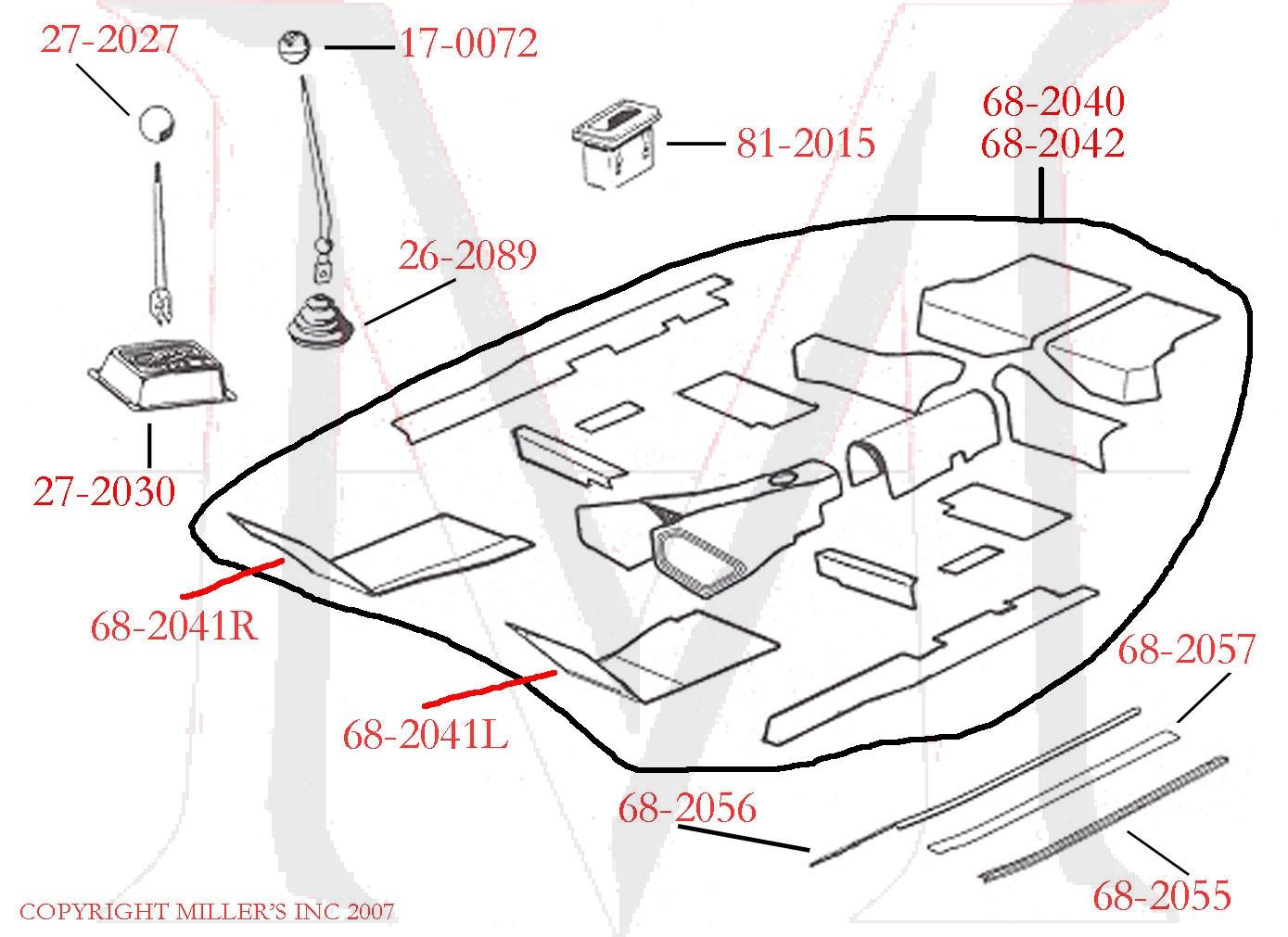 27-2027

17-0072

81-2015

68-2040
68-2042

26-2089

27-2030

68-2041R

68-2041L

68-2057

68-2056

68-2055

COPYRIGHT MILLER'S INC 2007