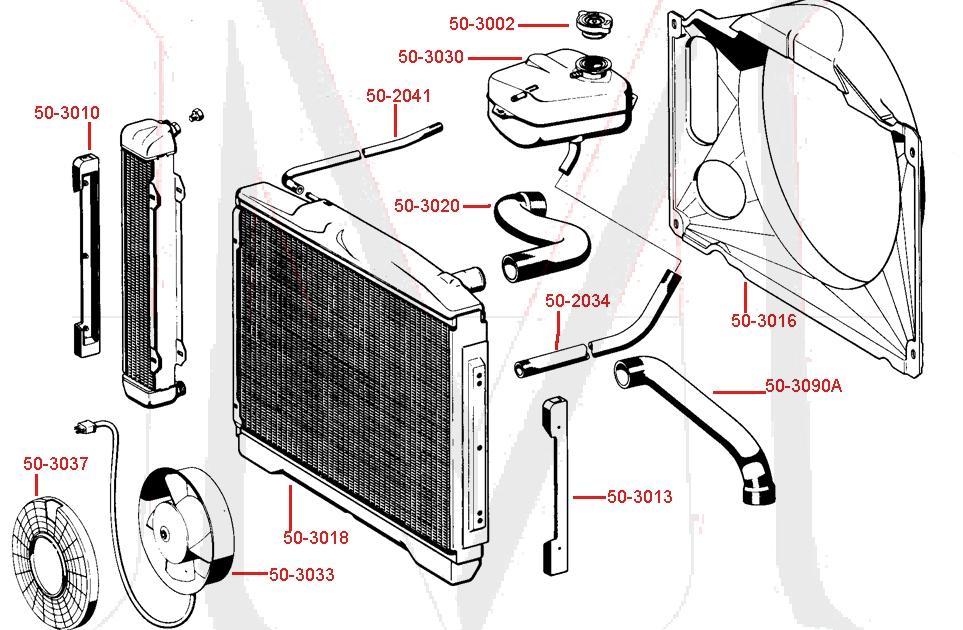 50-3002
50-3030
50-2041
50-3010
50-3020
50-2034
50-3016
50-3090A
50-3037
50-3013
50-3018
50-3033