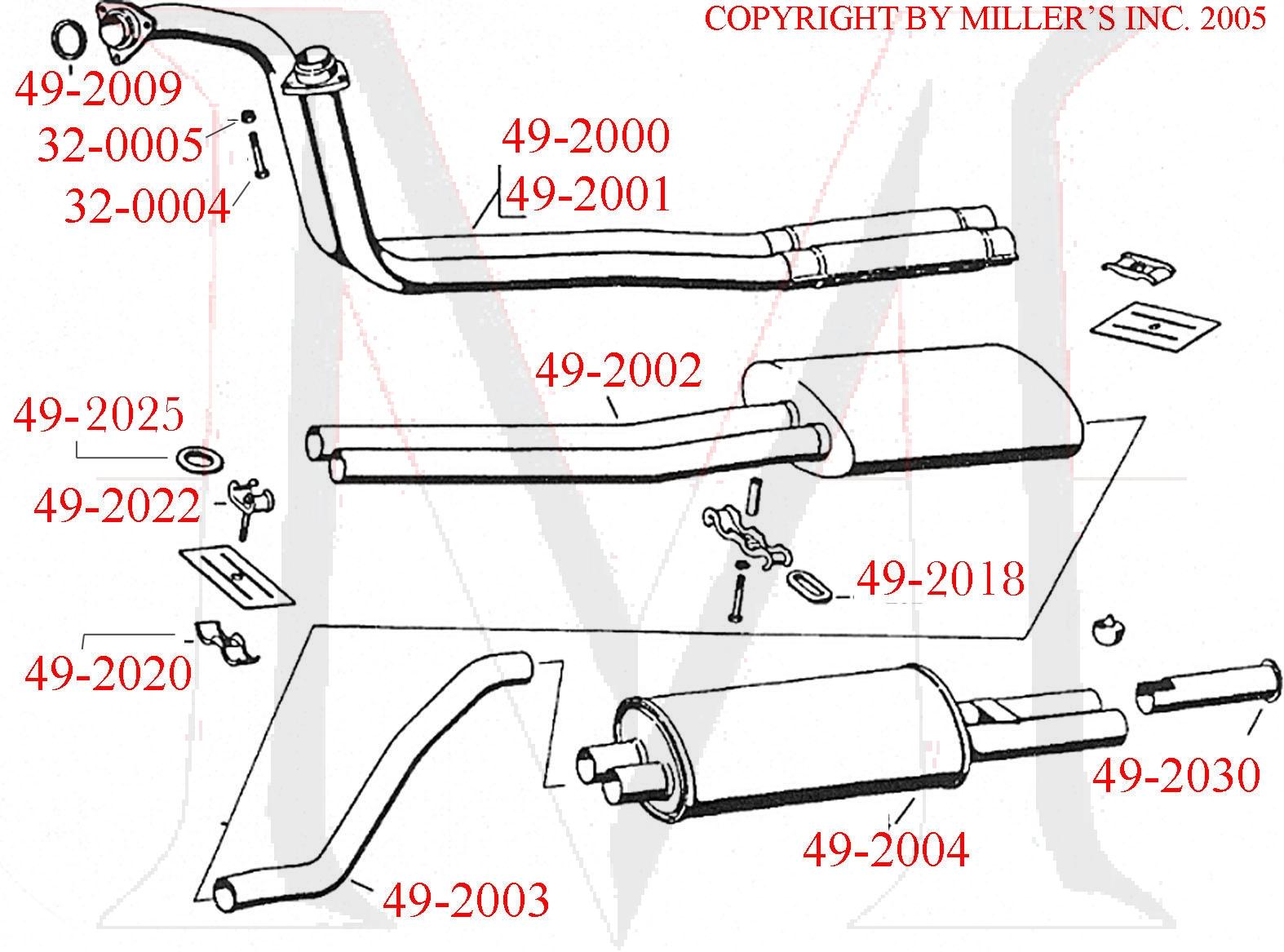 COPYRIGHT BY MILLER'S INC. 2005

49-2009
32-0005
32-0004
49-2000
49-2001
49-2002
49-2025
49-2022
49-2018
49-2020
49-2030
49-2004
49-2003